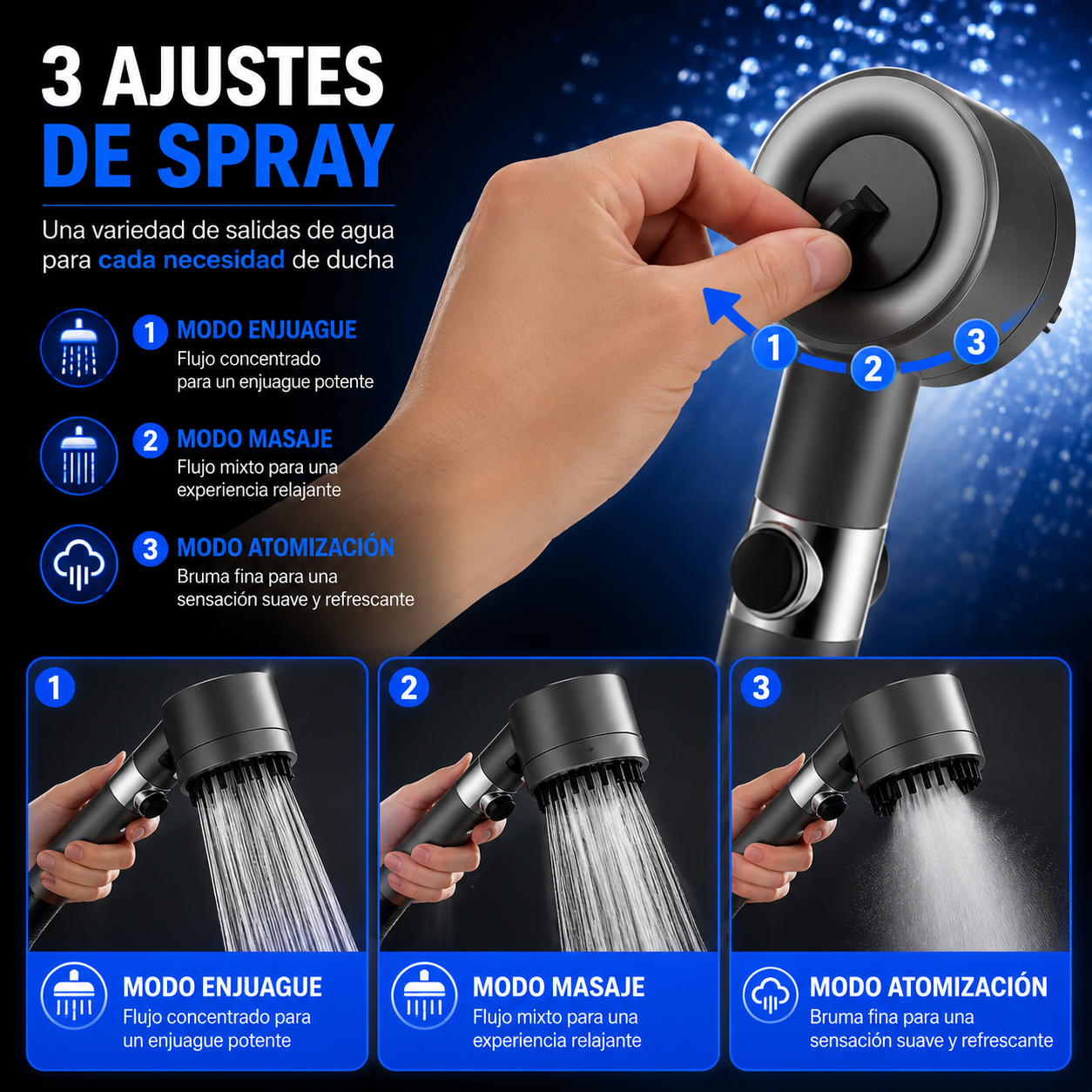 3 AJUSTES
DE SPRAY

Una variedad de salidas de agua para cada necesidad de ducha

1 MODO ENJUAGUE
Flujo concentrado para un enjuague potente

2 MODO MASAJE
Flujo mixto para una experiencia relajante

3 MODO ATOMIZACIÓN
Bruma fina para una sensación suave y refrescante

1 2 3

1
MODO ENJUAGUE
Flujo concentrado para un enjuague potente

2
MODO MASAJE
Flujo mixto para una experiencia relajante

3
MODO ATOMIZACIÓN
Bruma fina para una sensación suave y refrescante